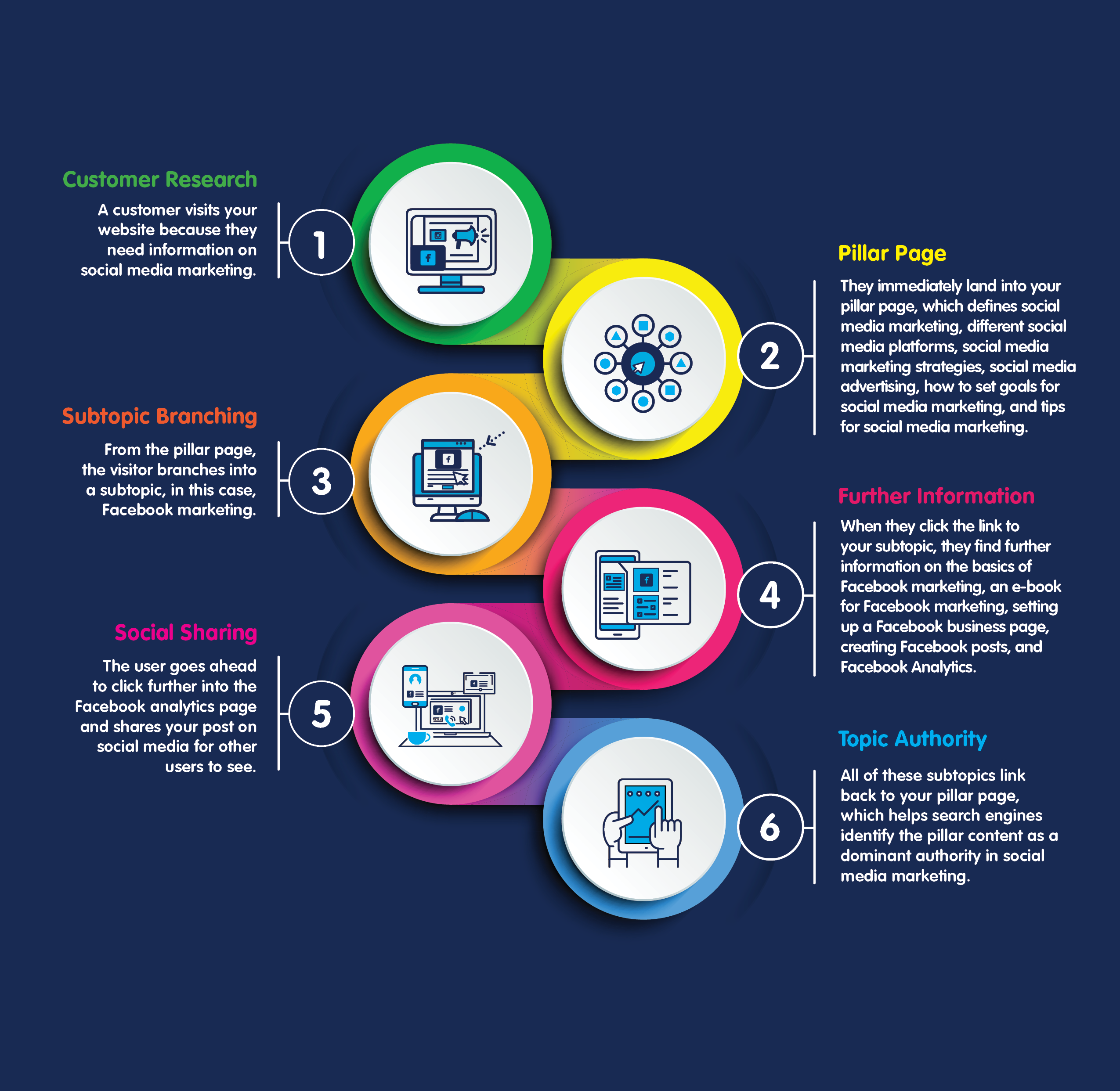 Customer Research

A customer visits your website because they need information on social media marketing.

1

Pillar Page

They immediately land into your pillar page, which defines social media marketing, different social media platforms, social media marketing strategies, social media advertising, how to set goals for social media marketing, and tips for social media marketing.

2

Subtopic Branching

From the pillar page, the visitor branches into a subtopic, in this case, Facebook marketing.

3

Further Information

When they click the link to your subtopic, they find further information on the basics of Facebook marketing, an e-book for Facebook marketing, setting up a Facebook business page, creating Facebook posts, and Facebook Analytics.

4

Social Sharing

The user goes ahead to click further into the Facebook analytics page and shares your post on social media for other users to see.

5

Topic Authority

All of these subtopics link back to your pillar page, which helps search engines identify the pillar content as a dominant authority in social media marketing.

6