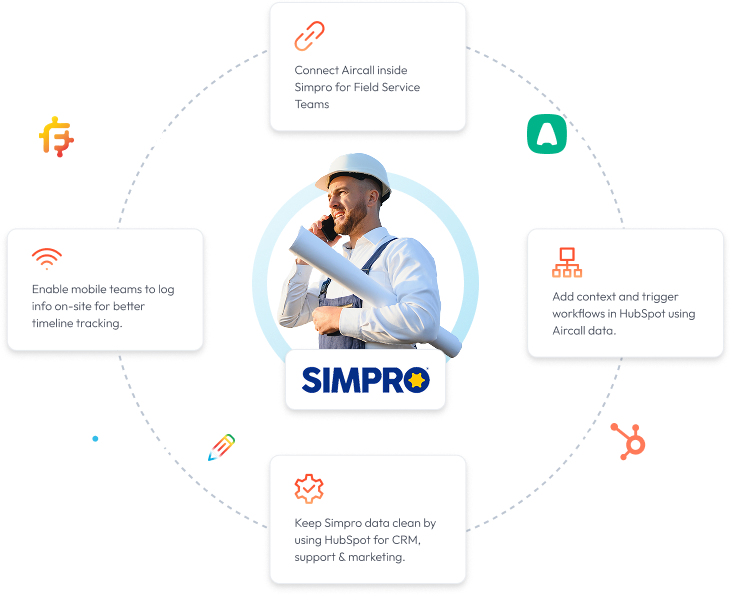 Connect Aircall inside Simpro for Field Service Teams

Enable mobile teams to log info on-site for better timeline tracking.

Add context and trigger workflows in HubSpot using Aircall data.

SIMPRO

Keep Simpro data clean by using HubSpot for CRM, support & marketing.